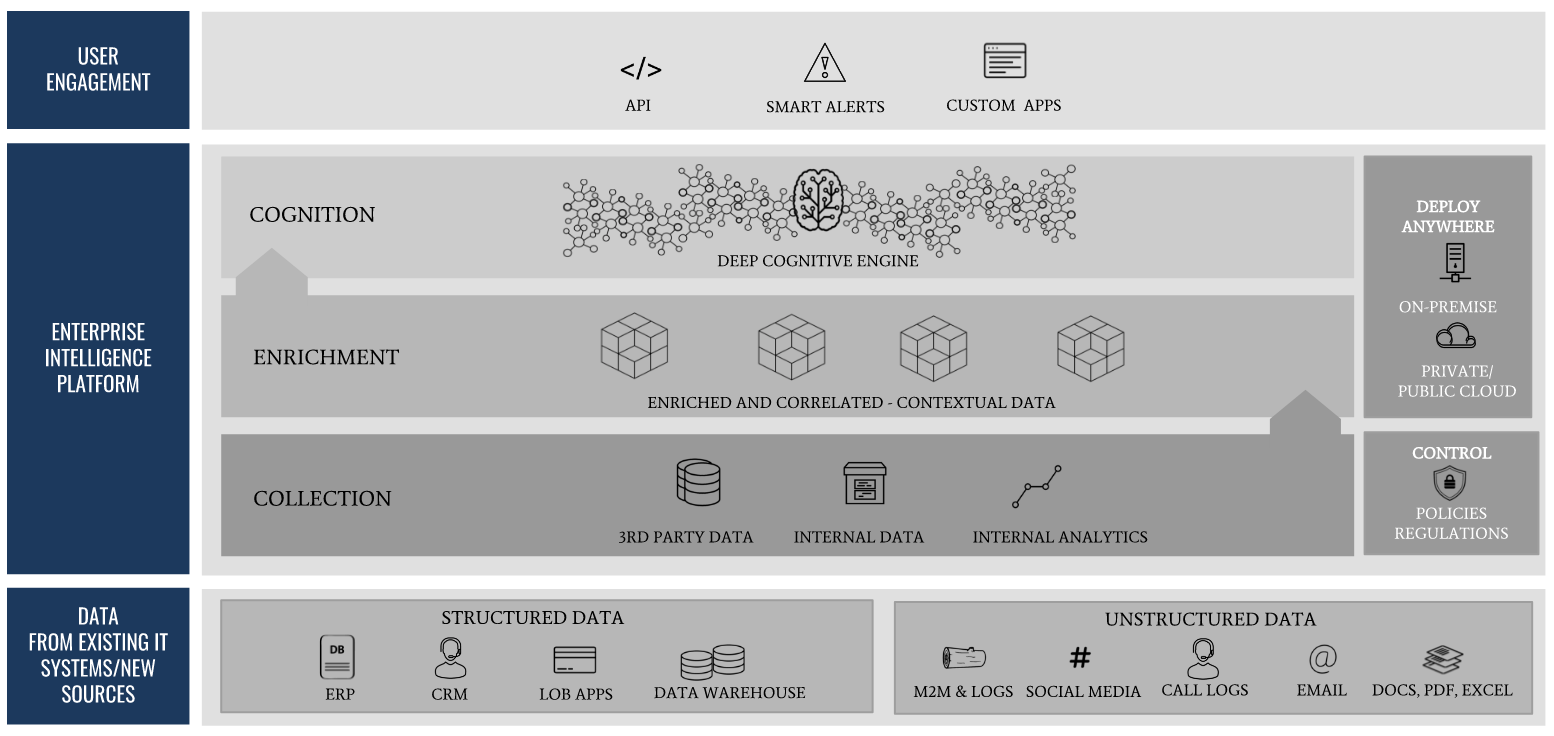 USER ENGAGEMENT

</>
API

SMART ALERTS

CUSTOM APPS

ENTERPRISE INTELLIGENCE PLATFORM

COGNITION

DEEP COGNITIVE ENGINE

ENRICHMENT

ENRICHED AND CORRELATED - CONTEXTUAL DATA

COLLECTION

3RD PARTY DATA

INTERNAL DATA

INTERNAL ANALYTICS

DEPLOY ANYWHERE

ON-PREMISE

PRIVATE/ PUBLIC CLOUD

CONTROL

POLICIES REGULATIONS

DATA FROM EXISTING IT SYSTEMS/NEW SOURCES

STRUCTURED DATA

DB
ERP

CRM

LOB APPS

DATA WAREHOUSE

UNSTRUCTURED DATA

M2M & LOGS

#
SOCIAL MEDIA

CALL LOGS

@
EMAIL

DOCS, PDF, EXCEL